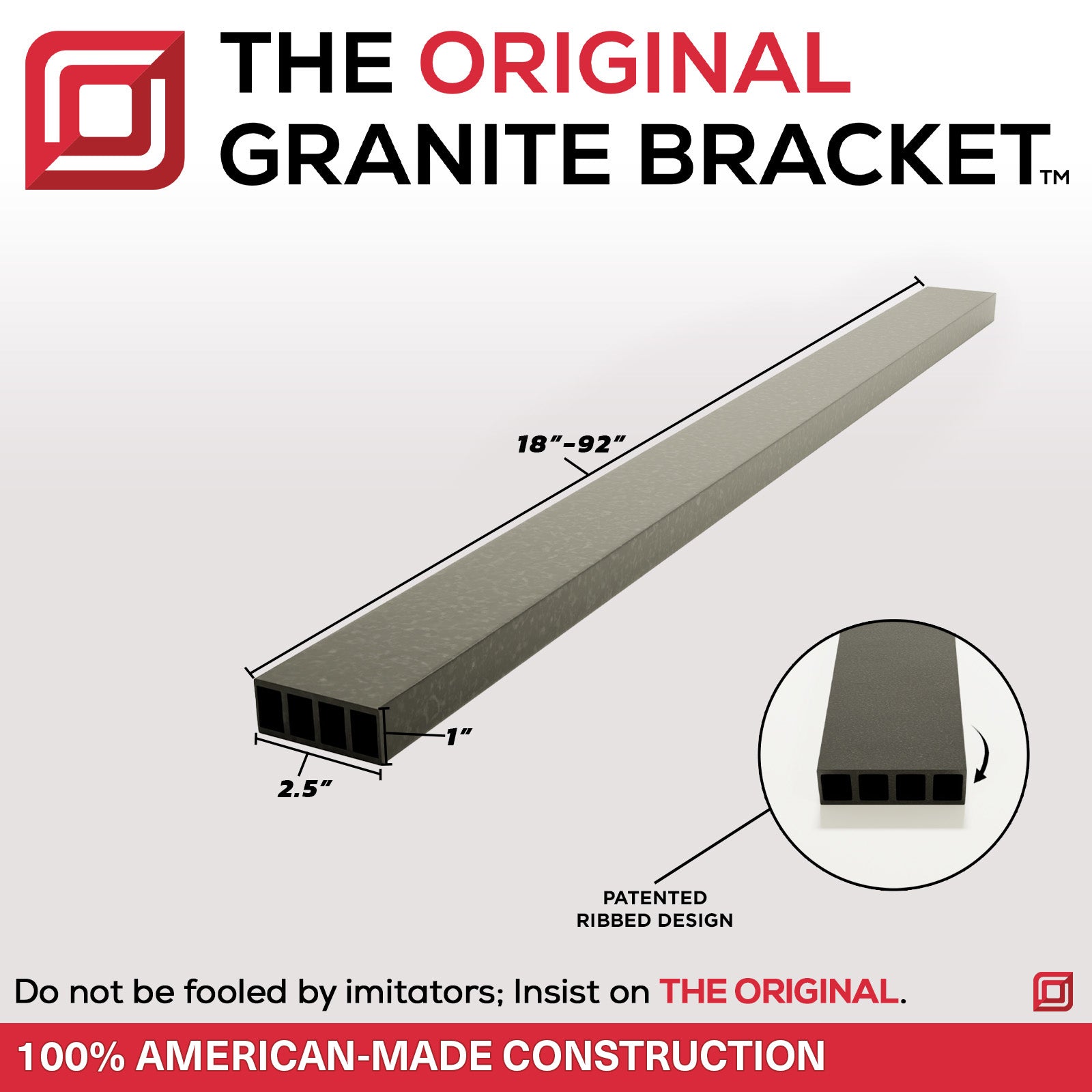 THE ORIGINAL GRANITE BRACKET™

18"-92"

1"

2.5"

PATENTED RIBBED DESIGN

Do not be fooled by imitators; Insist on THE ORIGINAL.

100% AMERICAN-MADE CONSTRUCTION