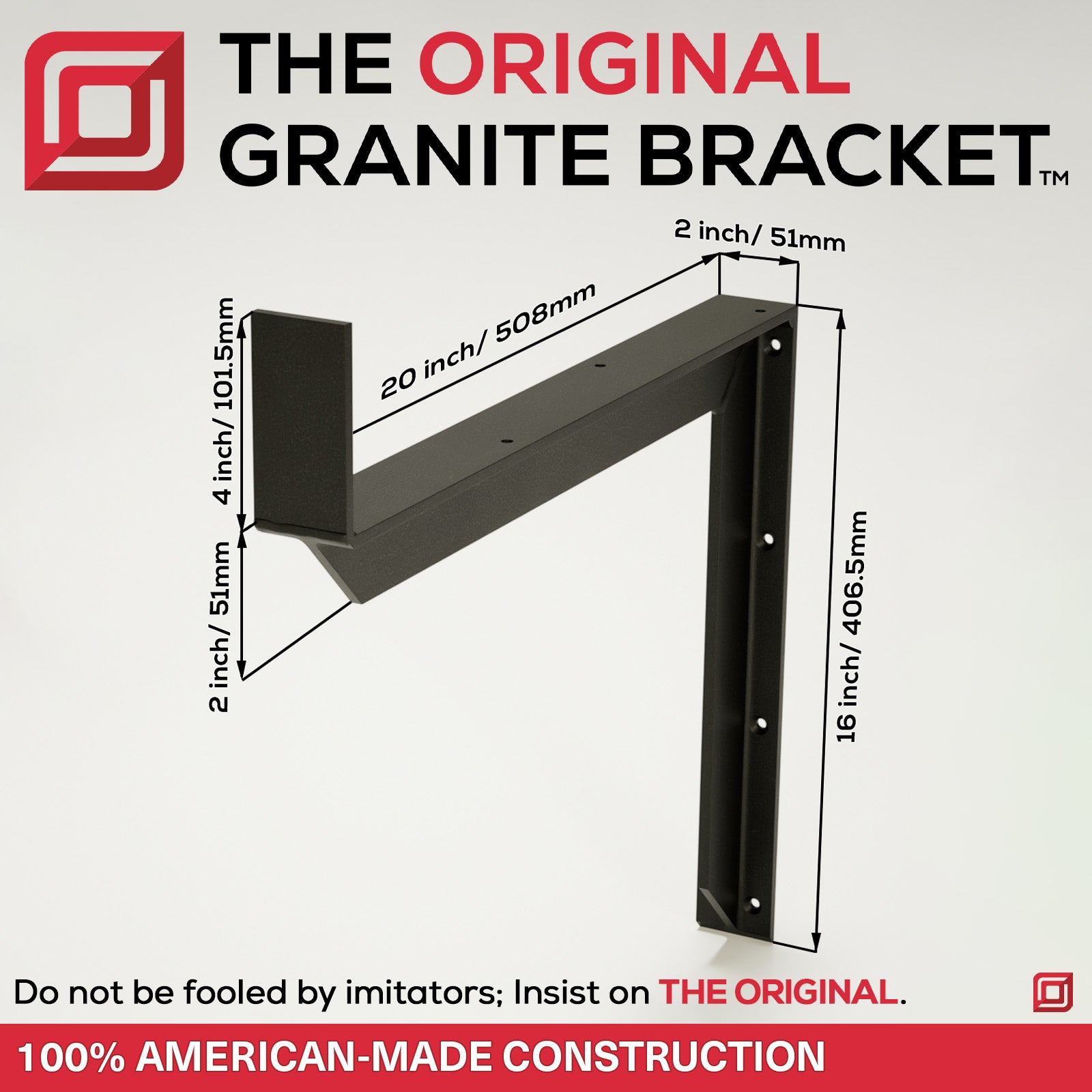 THE ORIGINAL
GRANITE BRACKET™

2 inch/ 51mm

20 inch/ 508mm

4 inch/ 101.5mm

2 inch/ 51mm

16 inch/ 406.5mm

Do not be fooled by imitators; Insist on THE ORIGINAL.

100% AMERICAN-MADE CONSTRUCTION