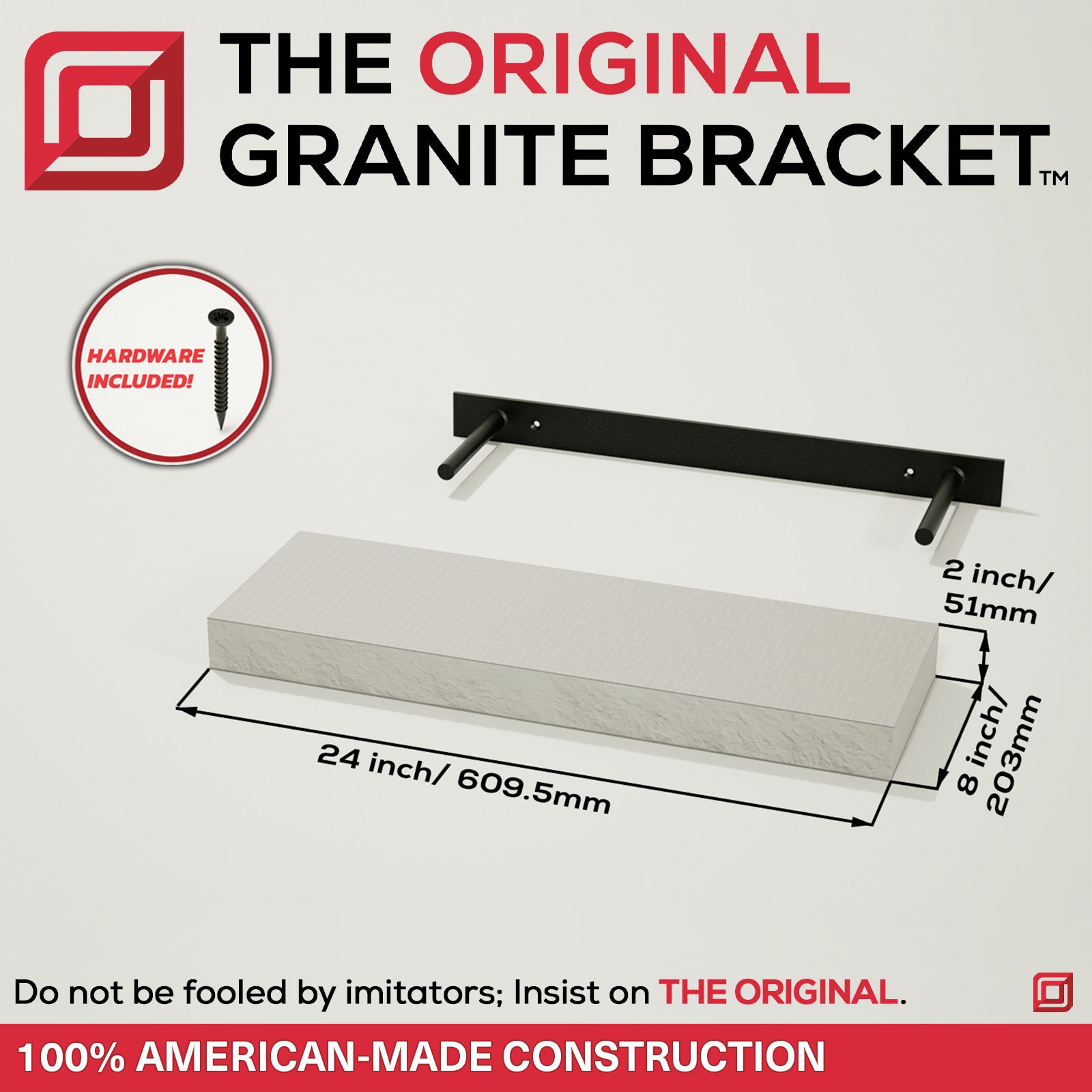 THE ORIGINAL
GRANITE BRACKET™

HARDWARE INCLUDED!

2 inch/ 51mm

8 inch/ 203mm

24 inch/ 609.5mm

Do not be fooled by imitators; Insist on THE ORIGINAL.

100% AMERICAN-MADE CONSTRUCTION