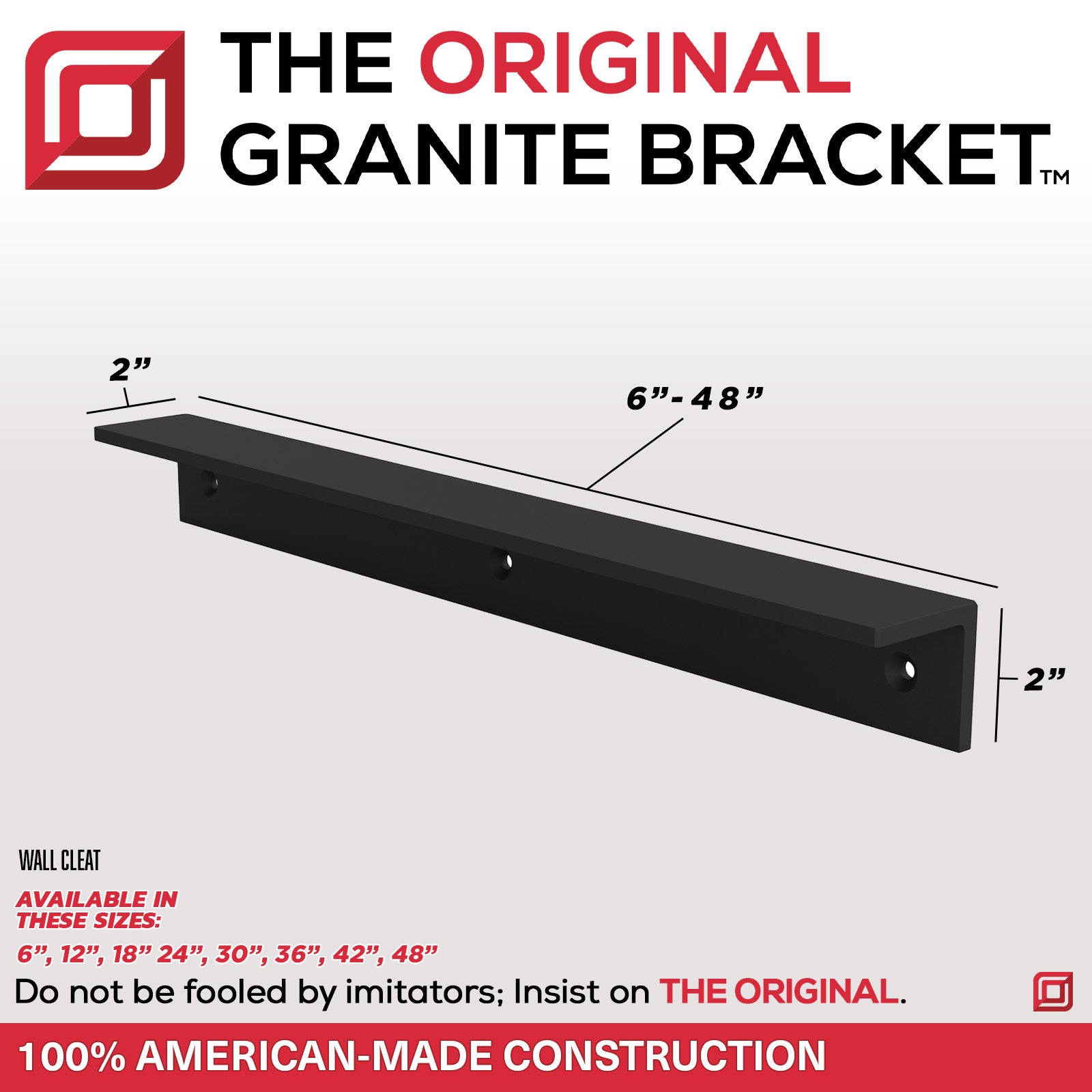 THE ORIGINAL
GRANITE BRACKET™

2”

6”- 48”

2”

WALL CLEAT

AVAILABLE IN THESE SIZES:

6”, 12”, 18” 24”, 30”, 36”, 42”, 48”

Do not be fooled by imitators; Insist on THE ORIGINAL.

100% AMERICAN-MADE CONSTRUCTION